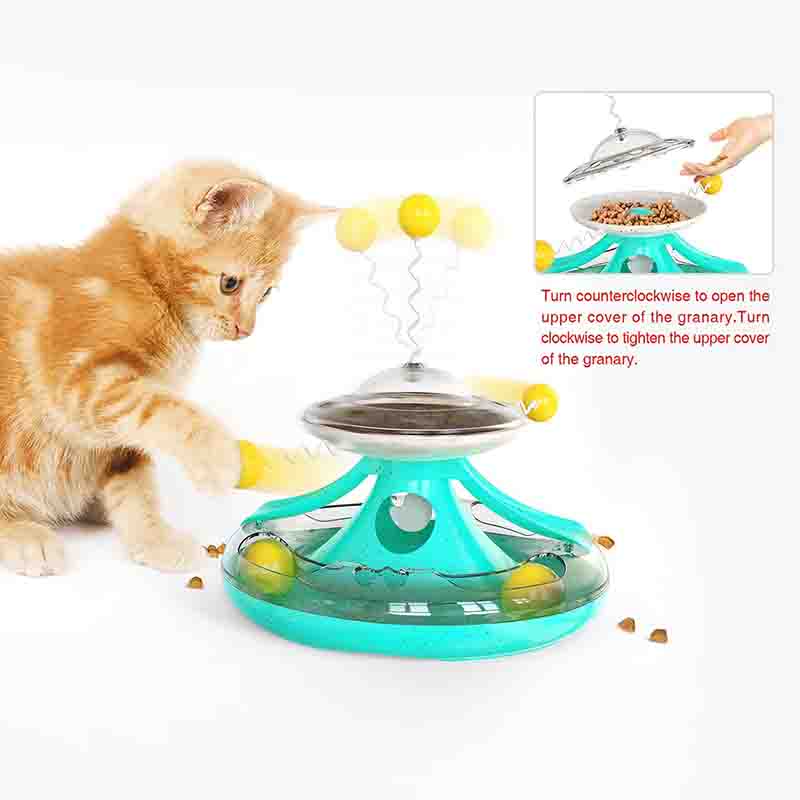 Turn counterclockwise to open the upper cover of the granary.Turn clockwise to tighten the upper cover of the granary.