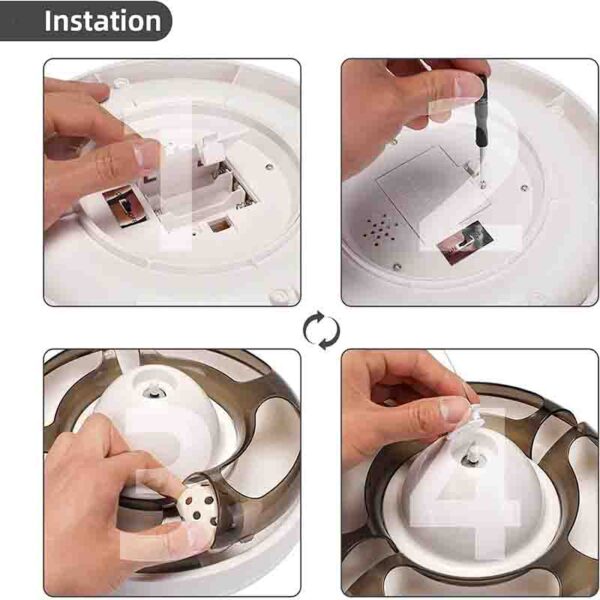 Instation

1

2

3

4