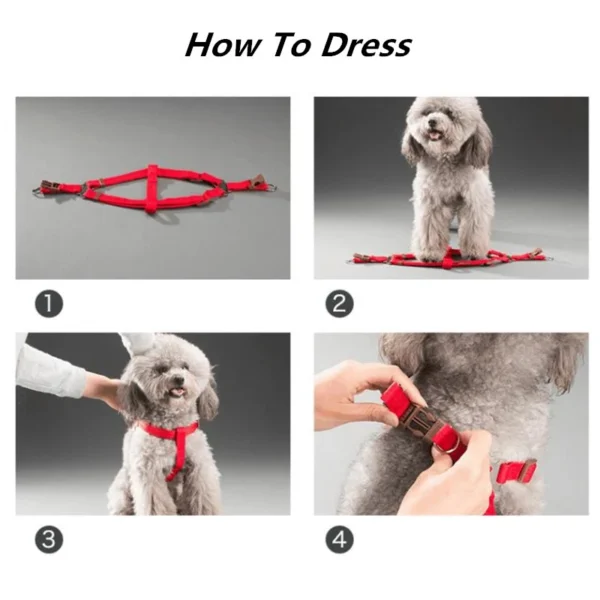 How To Dress

1

2

3

4