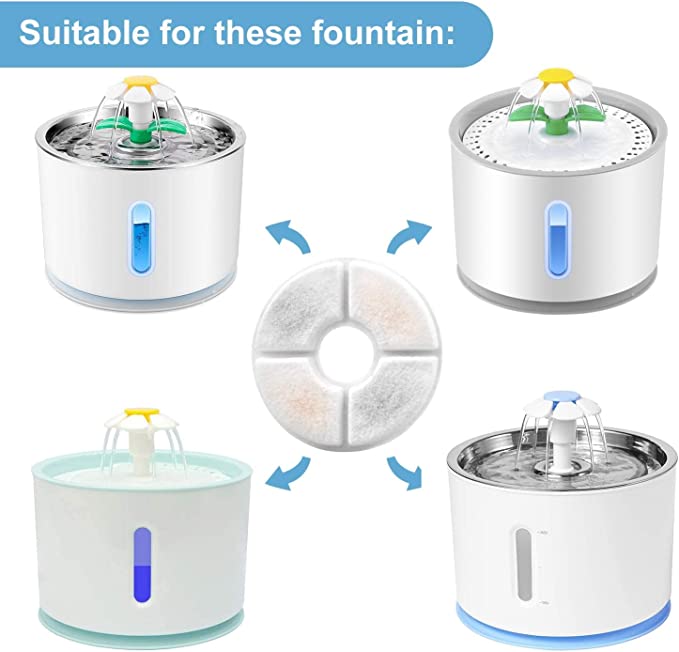 Suitable for these fountain: