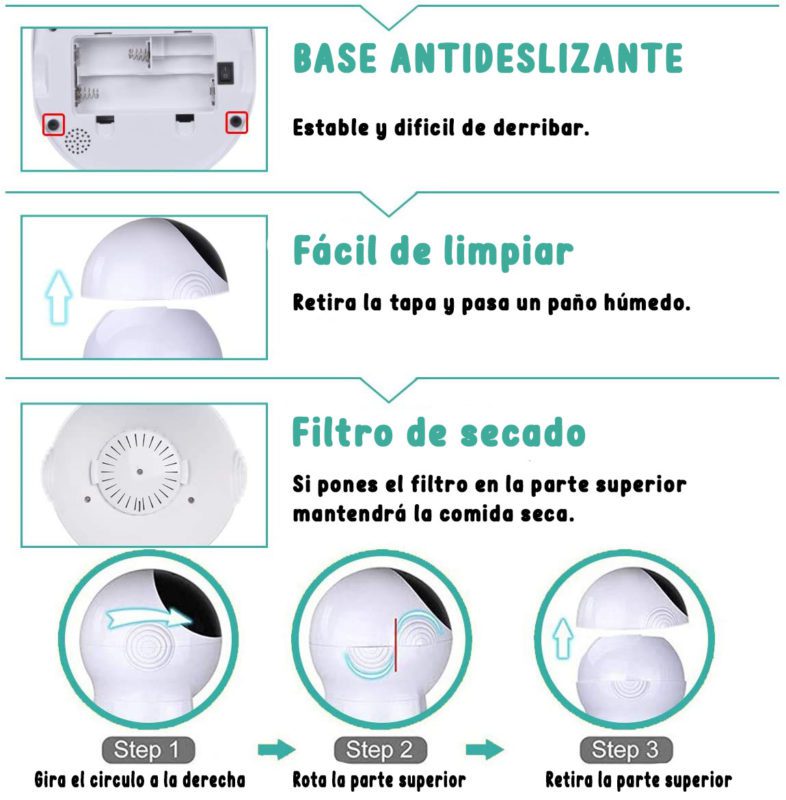 BASE ANTIDESLIZANTE

Estable y dificil de derribar.

Fácil de limpiar

Retira la tapa y pasa un paño húmedo.

Filtro de secado

Si pones el filtro en la parte superior mantendrá la comida seca.

Step 1
Gira el circulo a la derecha

Step 2
Rota la parte superior

Step 3
Retira la parte superior