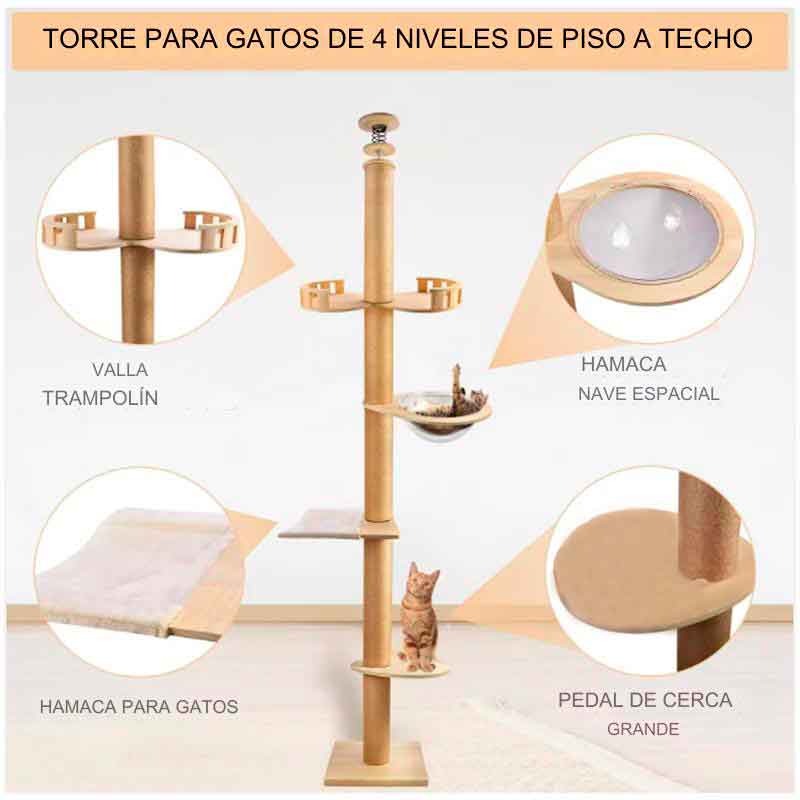 TORRE PARA GATOS DE 4 NIVELES DE PISO A TECHO

VALLA
TRAMPOLÍN

HAMACA
NAVE ESPACIAL

HAMACA PARA GATOS

PEDAL DE CERCA
GRANDE