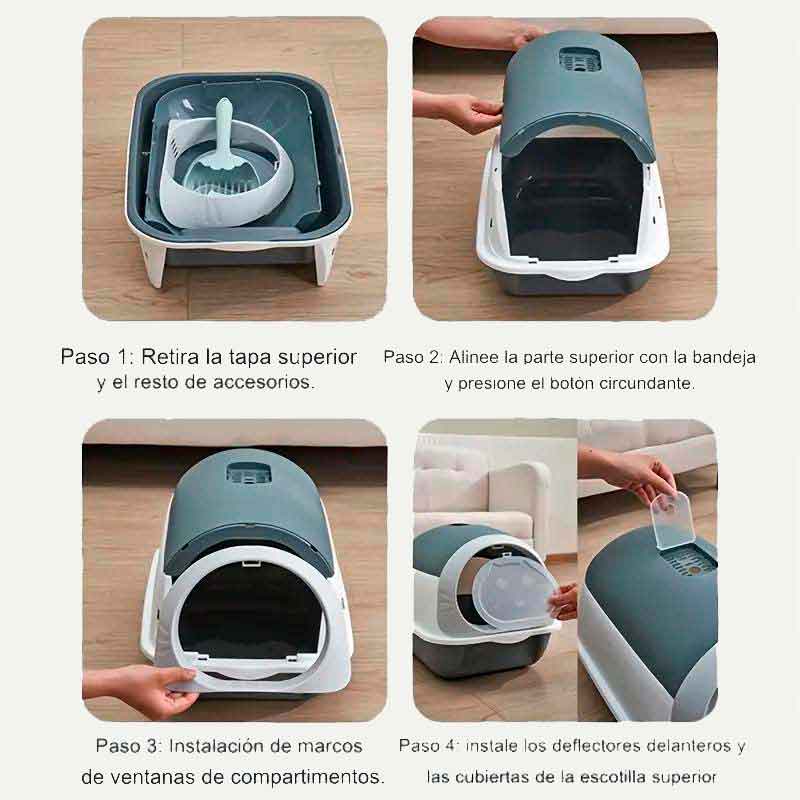 Paso 1: Retira la tapa superior y el resto de accesorios.

Paso 2: Alinee la parte superior con la bandeja y presione el botón circundante.

Paso 3: Instalación de marcos de ventanas de compartimentos.

Paso 4: instale los deflectores delanteros y las cubiertas de la escotilla superior